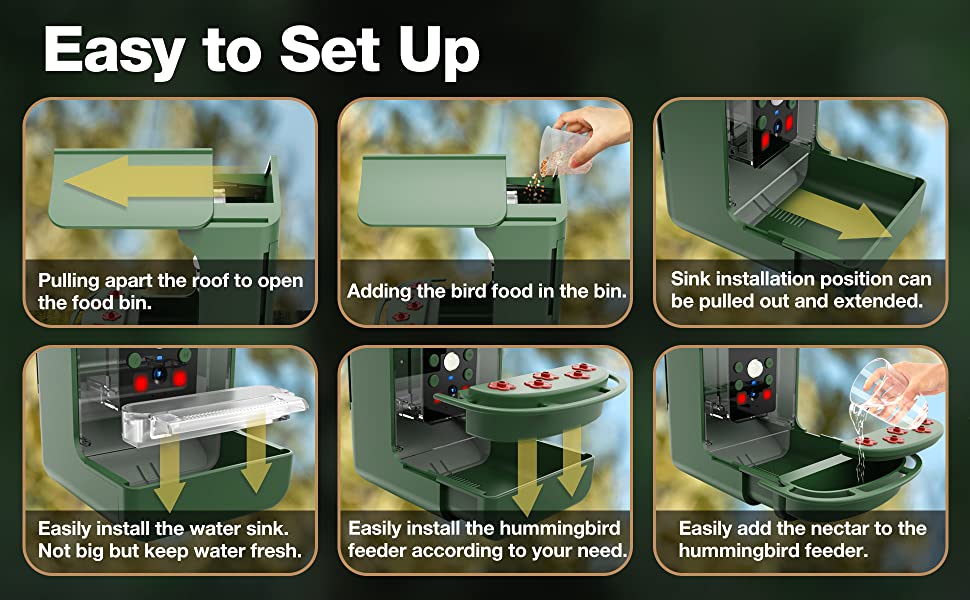 Easy to Set Up

Pulling apart the roof to open the food bin.

Adding the bird food in the bin.

Sink installation position can be pulled out and extended.

Easily install the water sink. Not big but keep water fresh.

Easily install the hummingbird feeder according to your need.

Easily add the nectar to the hummingbird feeder.